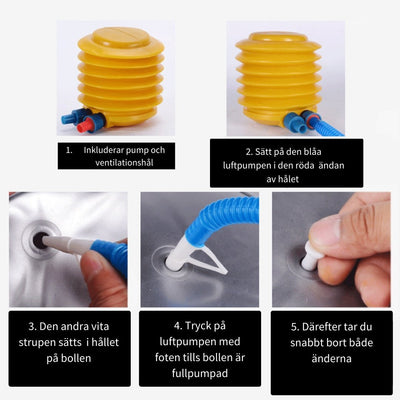 1. Inkluderar pump och ventilationshål

2. Sätt på den blåa luftpumpen i den röda ändan av hålet

3. Den andra vita strupen sätts i hållet på bollen

4. Tryck på luftpumpen med foten tills bollen är fullpumpad

5. Därefter tar du snabbt bort både änderna