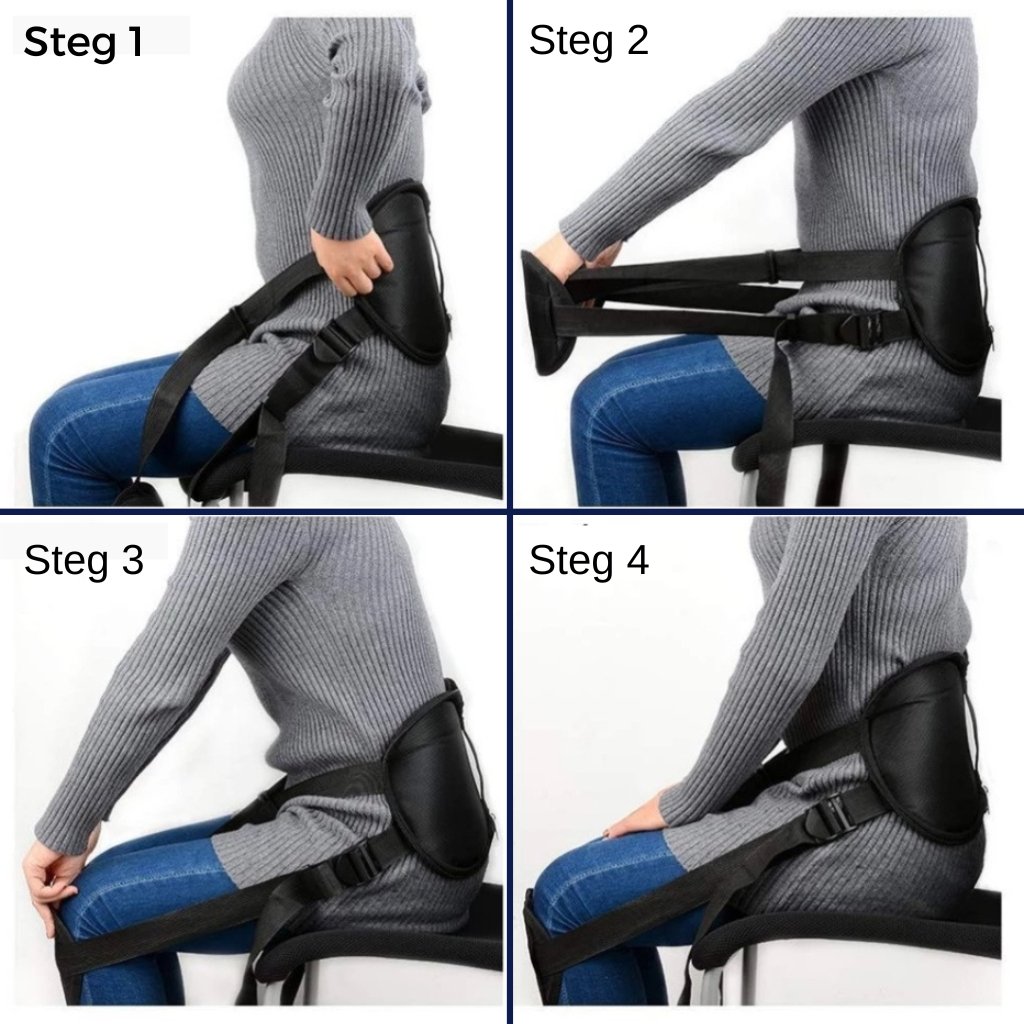 Steg 1

Steg 2

Steg 3

Steg 4