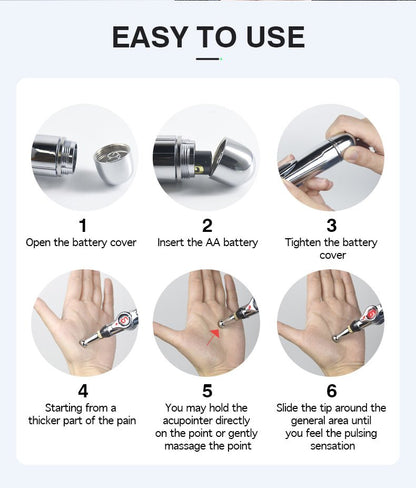 EASY TO USE

1
Open the battery cover

2
Insert the AA battery

3
Tighten the battery cover

4
Starting from a thicker part of the pain

5
You may hold the acupointer directly on the point or gently massage the point

6
Slide the tip around the general area until you feel the pulsing sensation