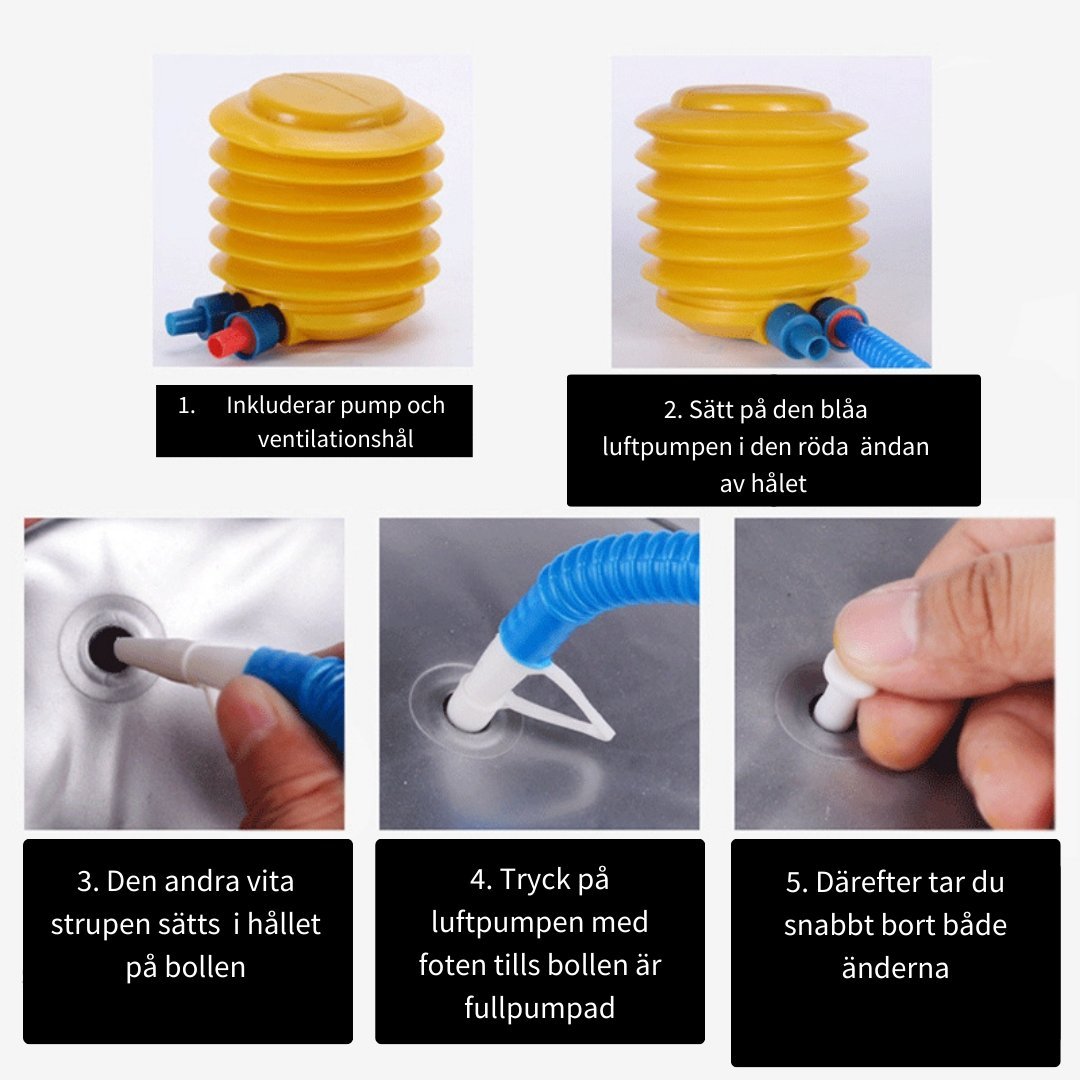 1. Inkluderar pump och ventilationshål

2. Sätt på den blåa luftpumpen i den röda ändan av hålet

3. Den andra vita strupen sätts i hållet på bollen

4. Tryck på luftpumpen med foten tills bollen är fullpumpad

5. Därefter tar du snabbt bort både änderna